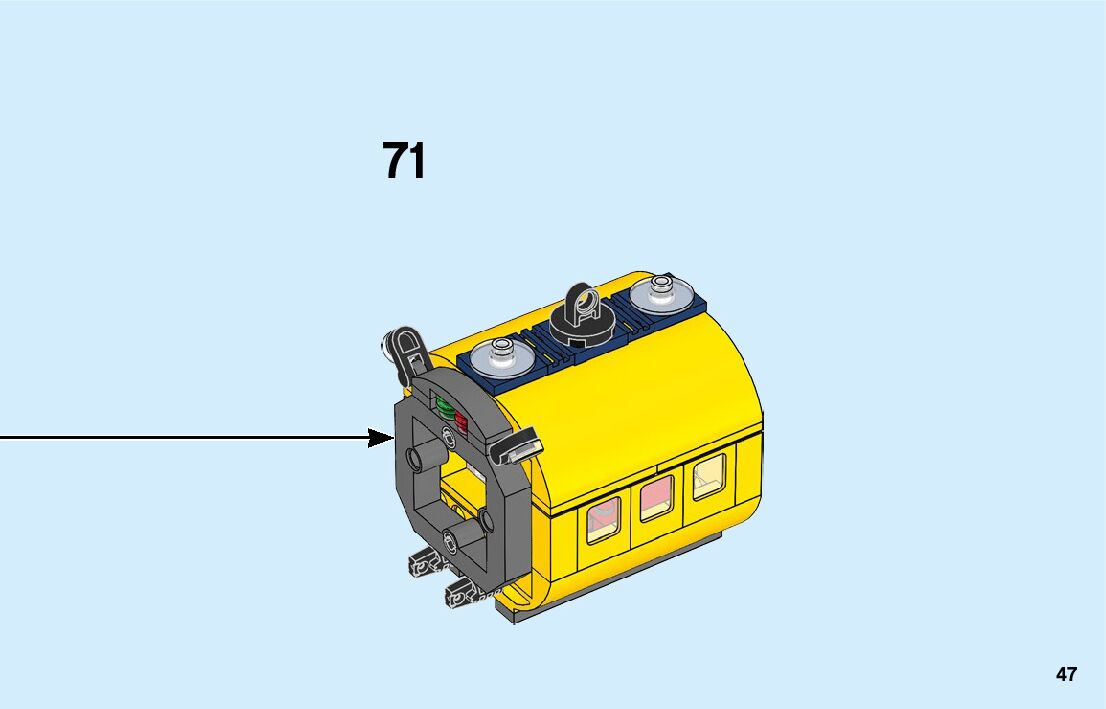 71

47