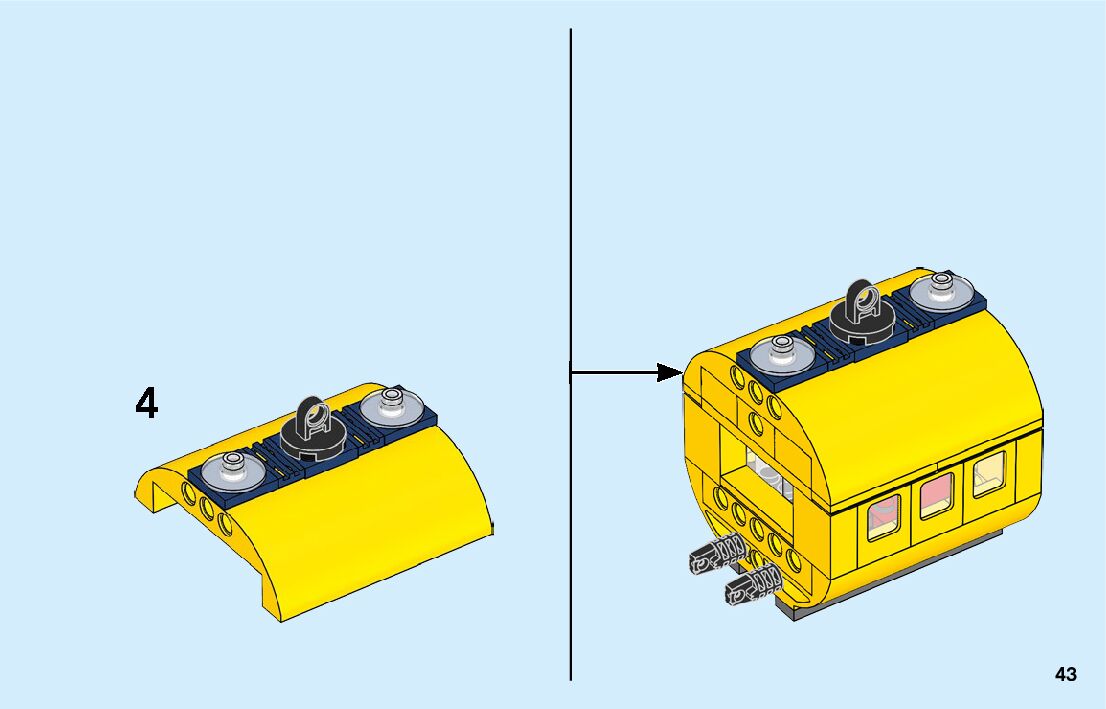 4

43