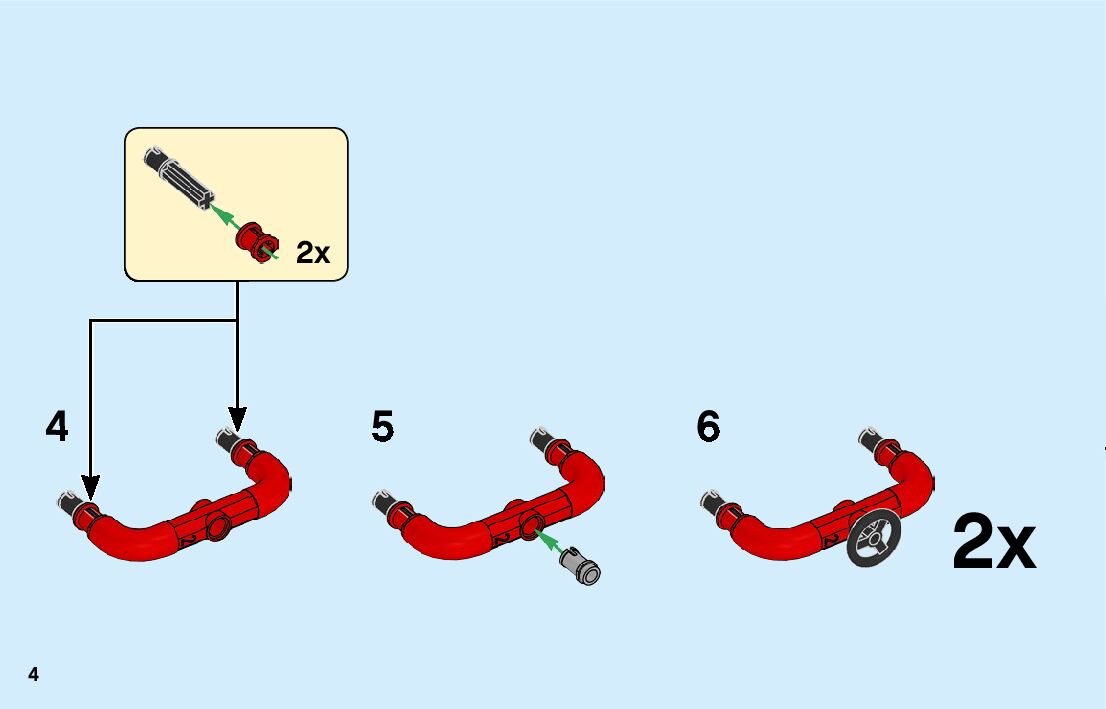 2x

4

5

6

2x

4