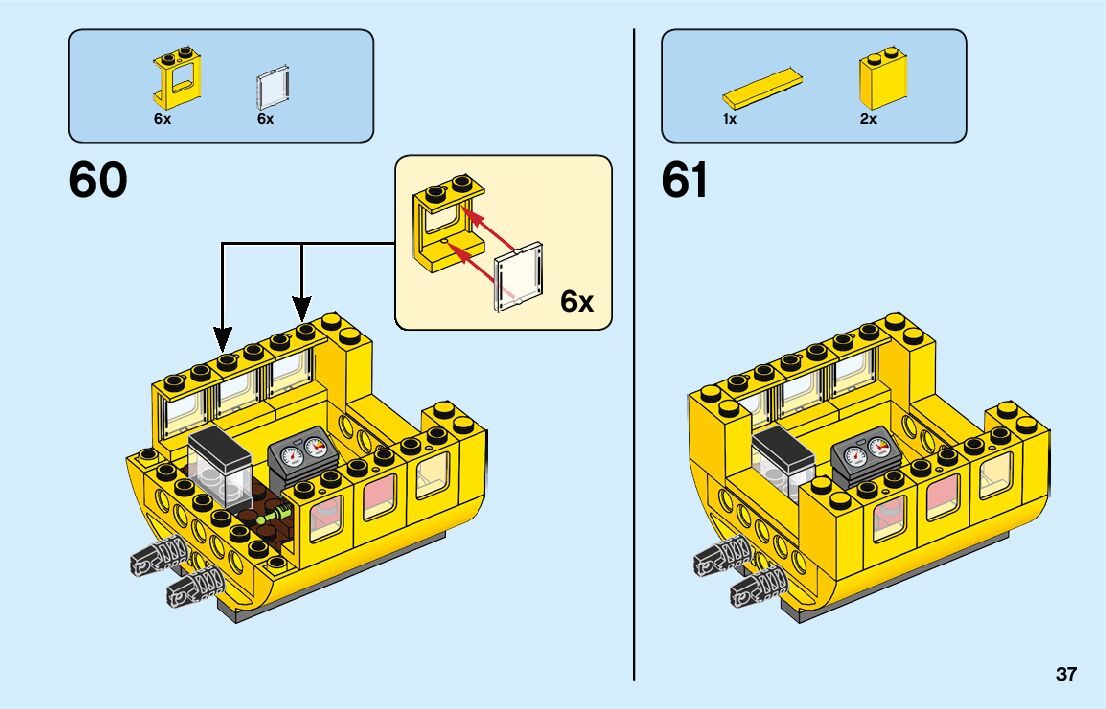 6x 6x

60

6x

1x 2x

61

37