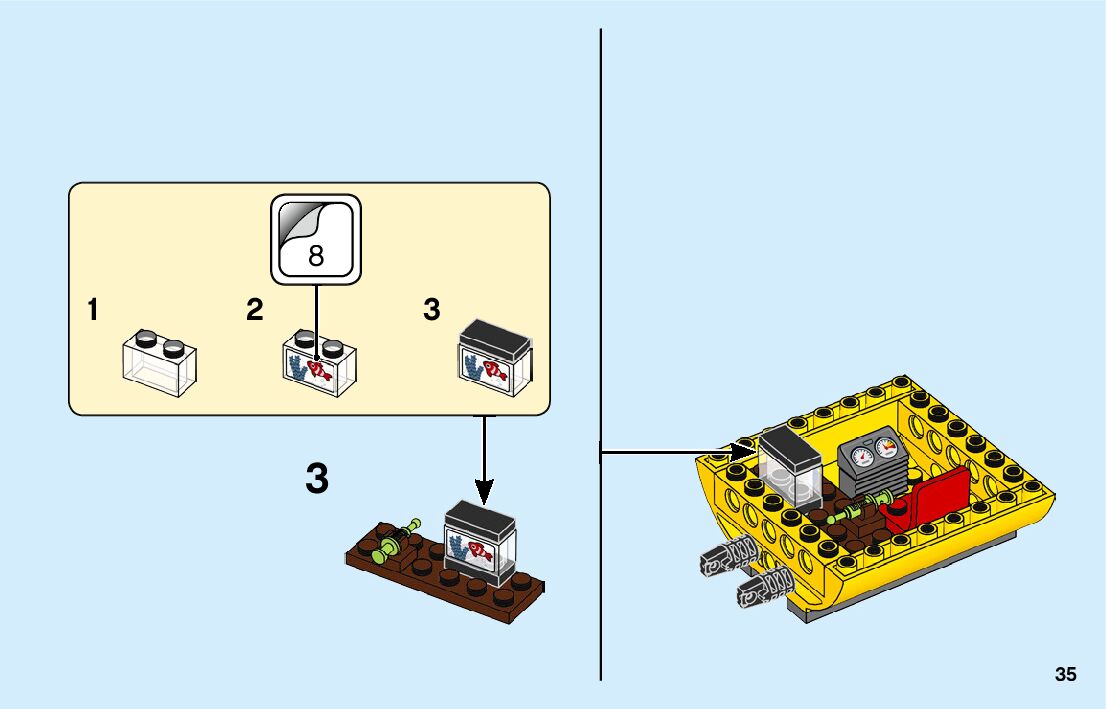 8

1

2

3

3

35