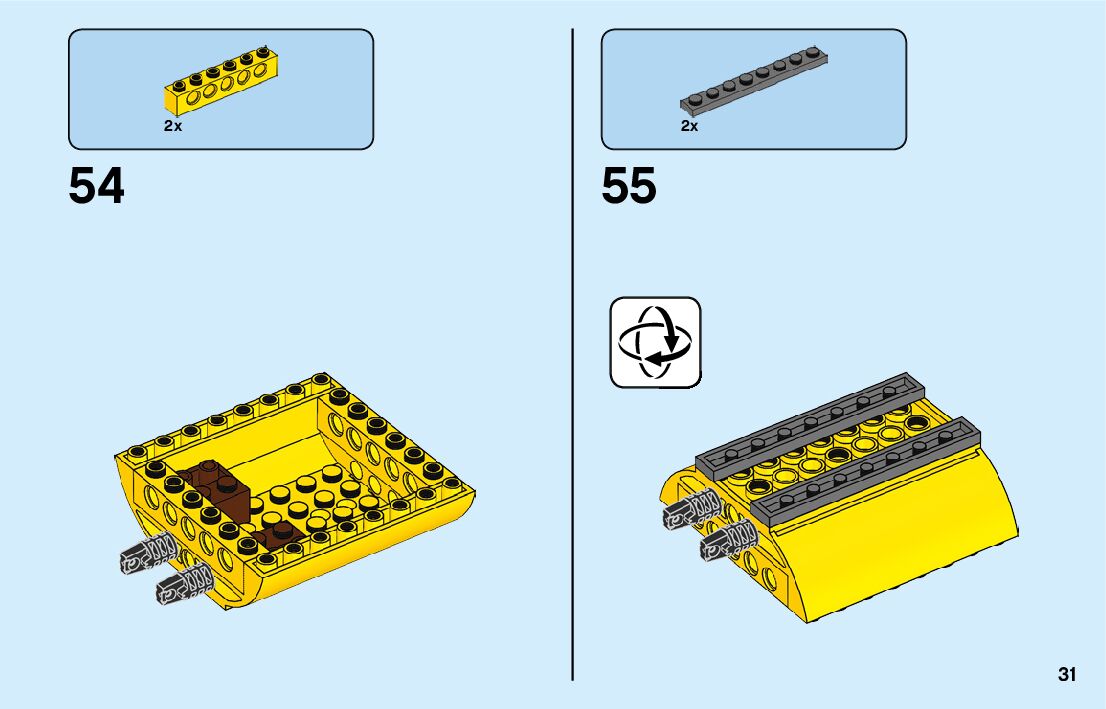 2x

54

2x

55

31