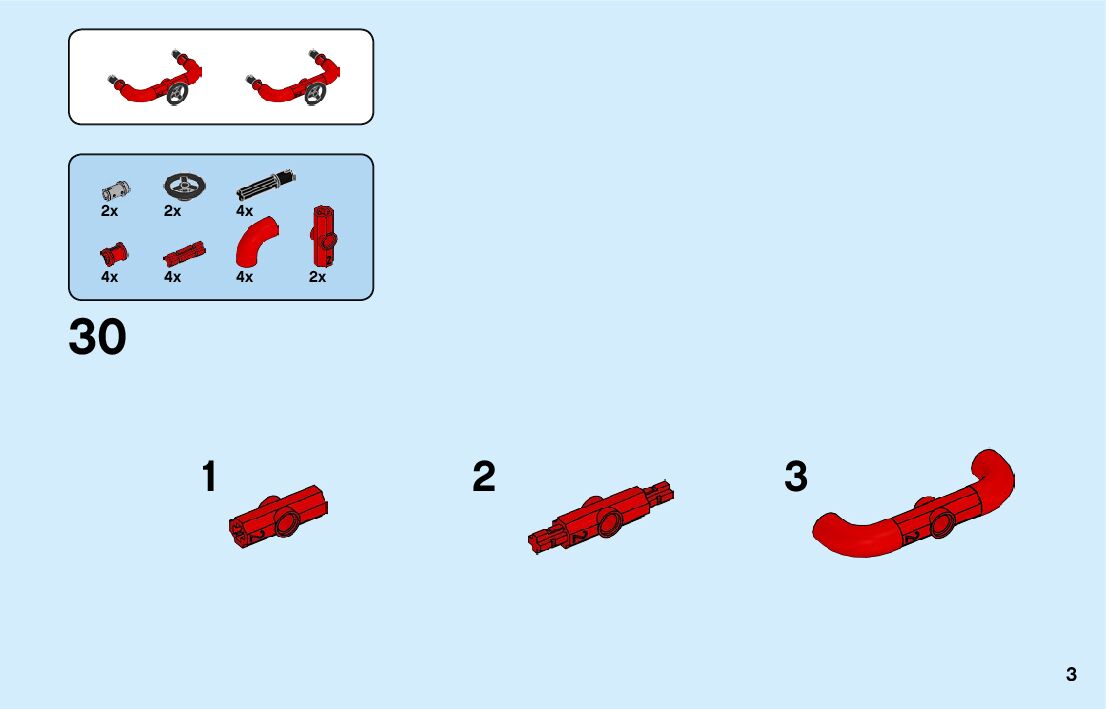 2x 2x 4x
4x 4x 4x 2x

30

1

2

3

3