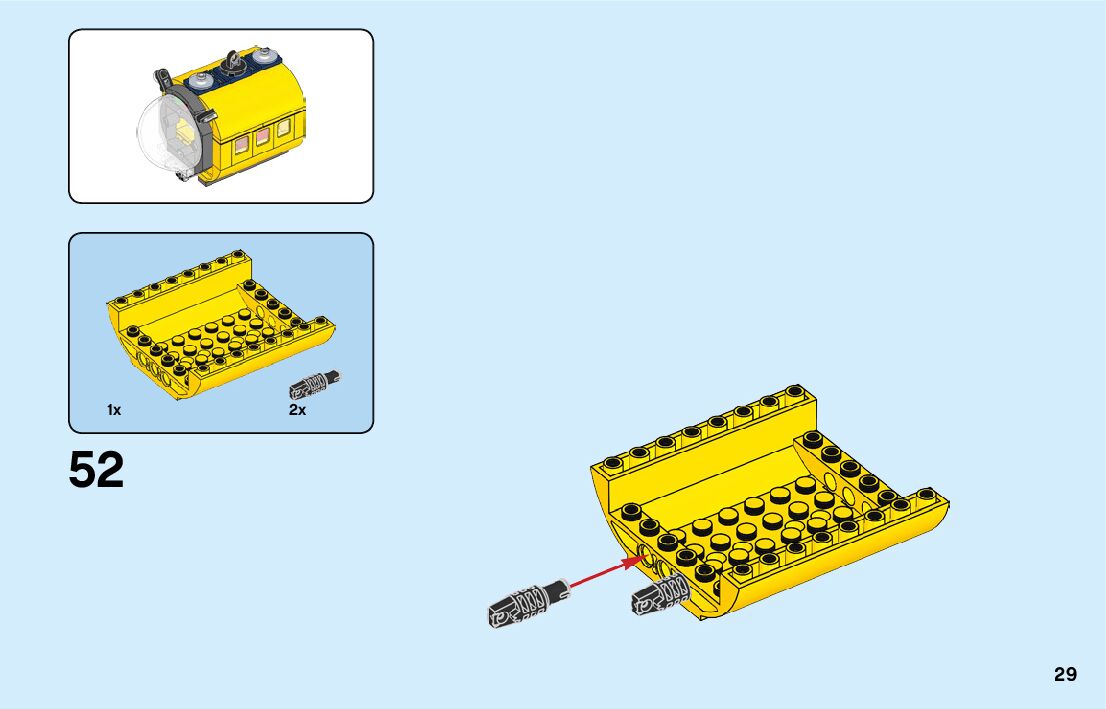 1x
2x

52

29