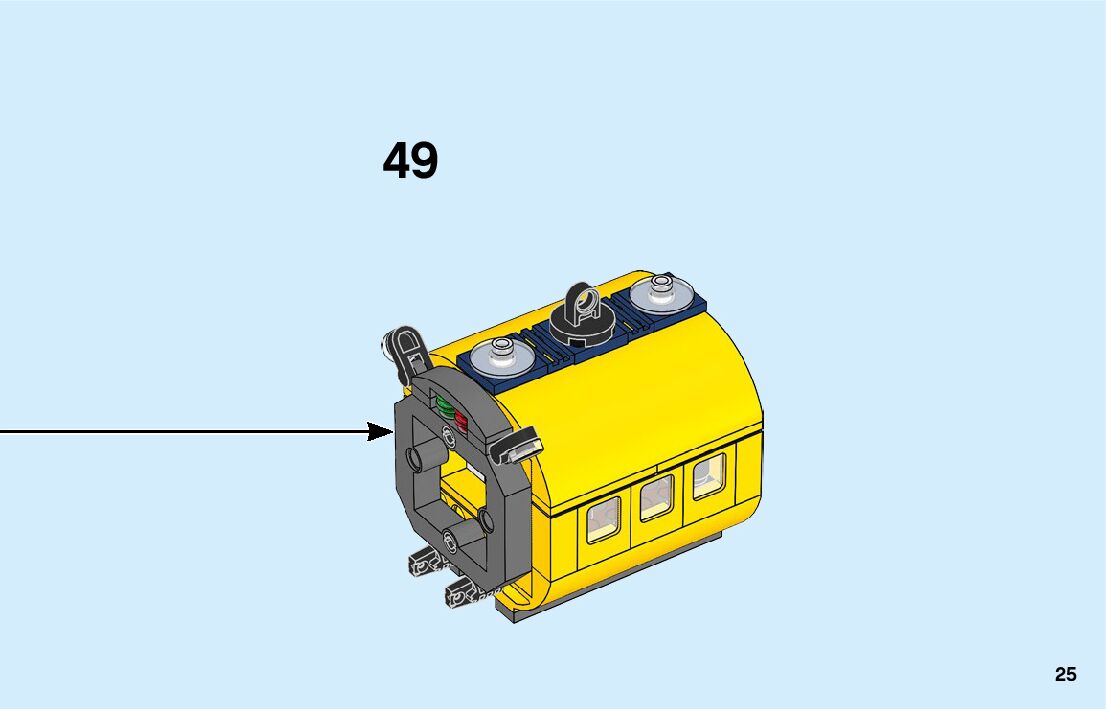 49

25