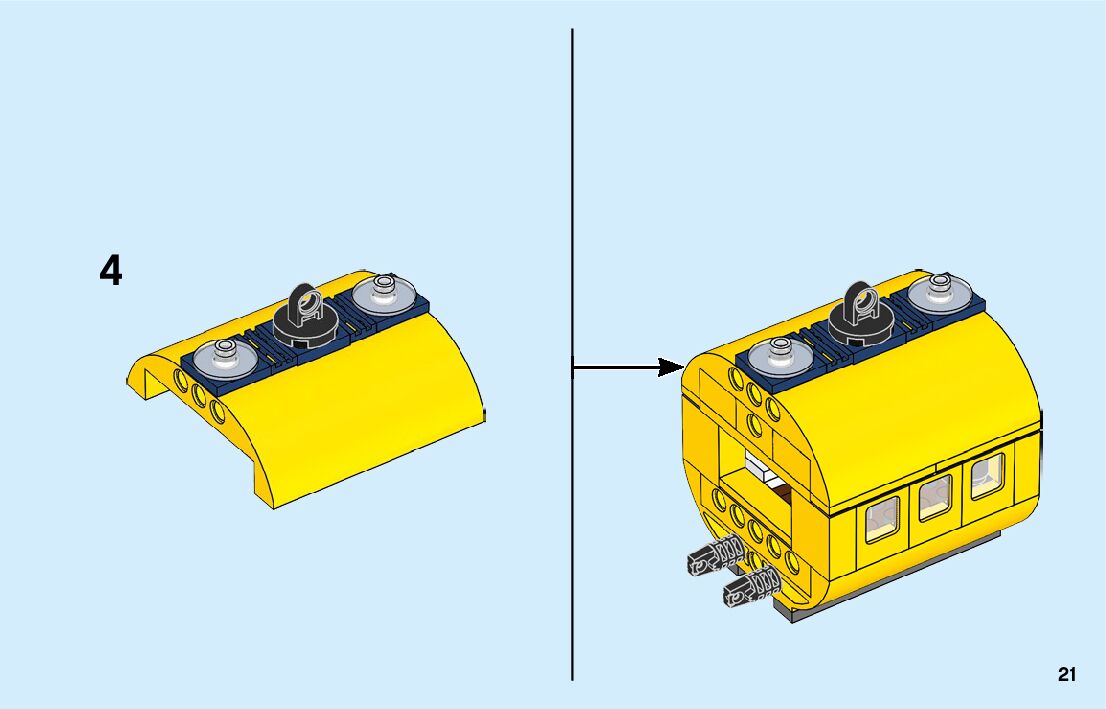 4

21