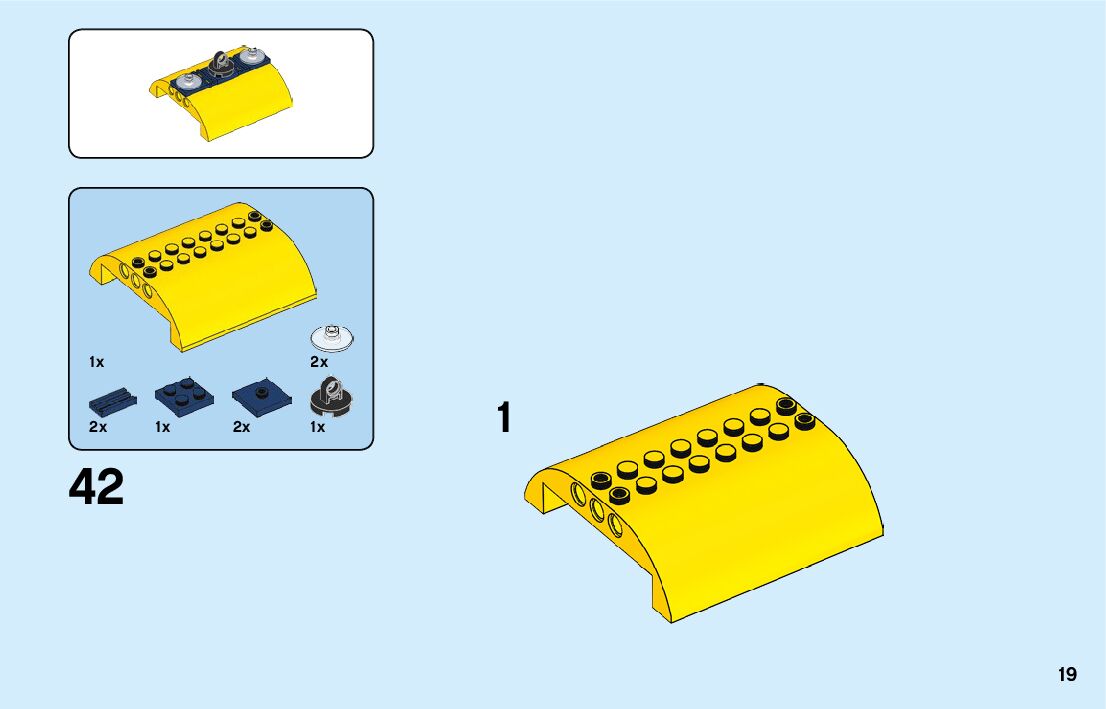 1x
2x
2x
1x
2x
1x

42

1

19