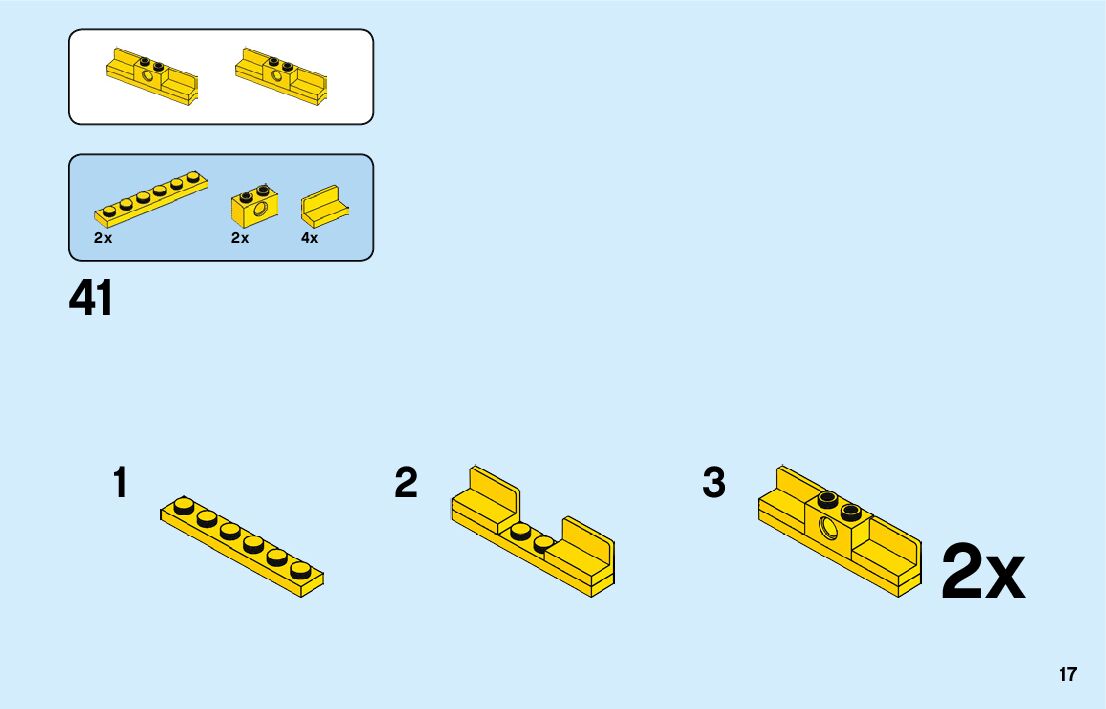 2x 2x 4x

41

1

2

3

2x

17