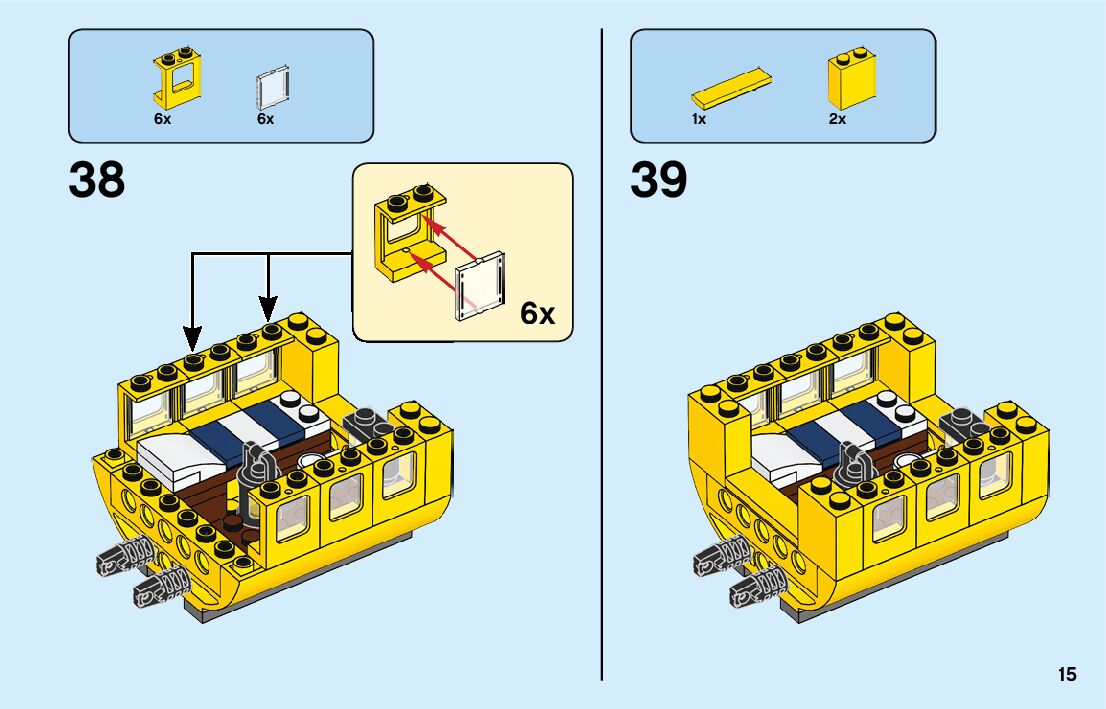 6x 6x

38

6x

1x 2x

39

15