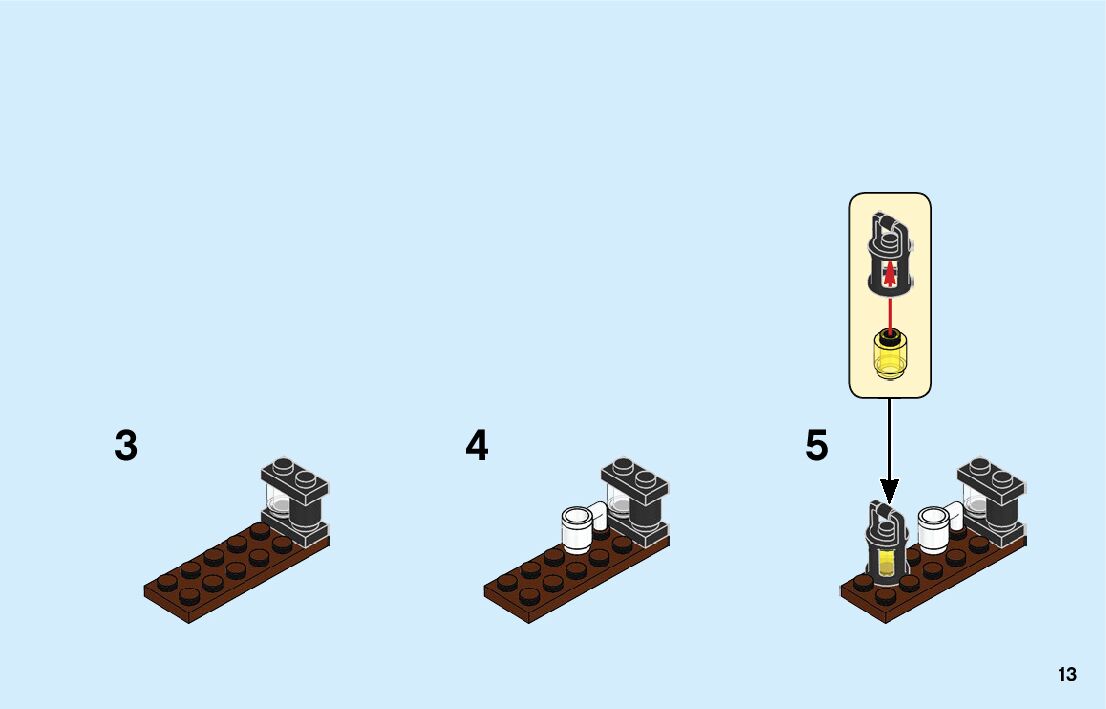 3

4

5

13