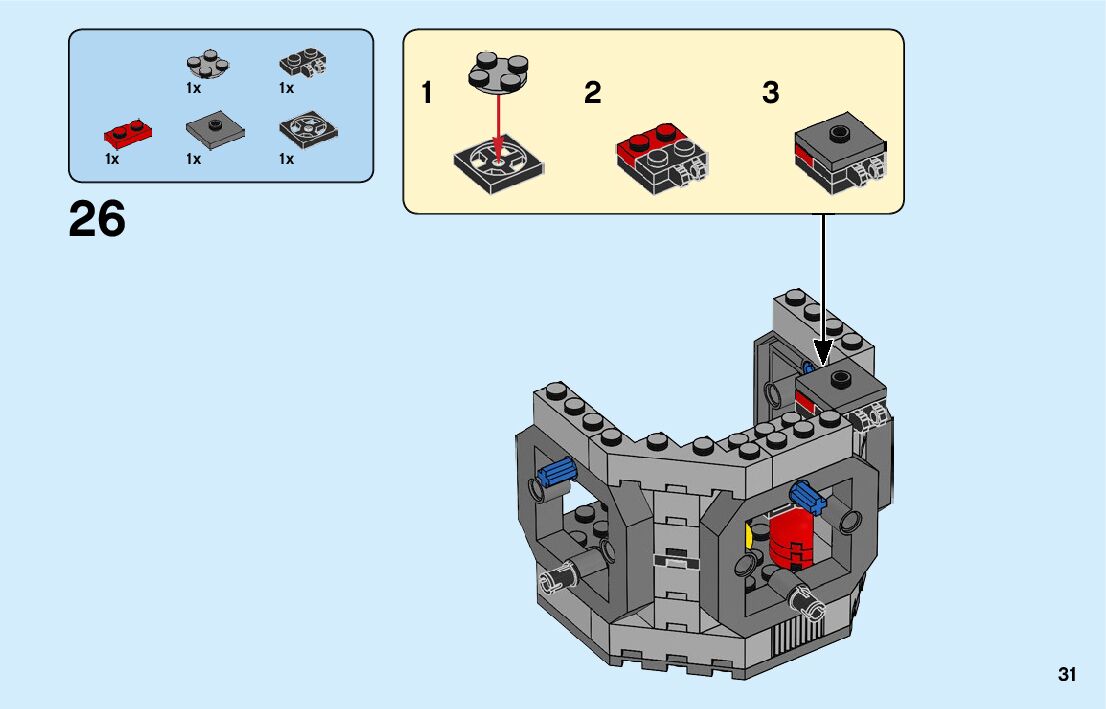 1x 1x
1x 1x 1x

26

1 2 3

31