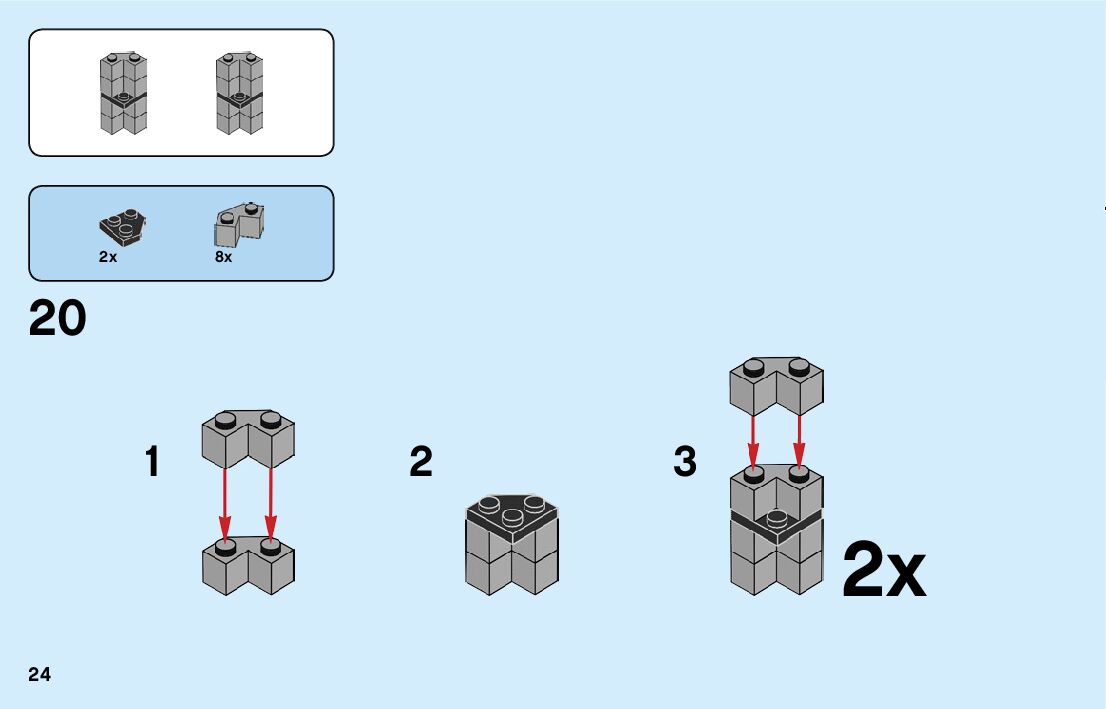 2x
8x

20

1

2

3

2x

24