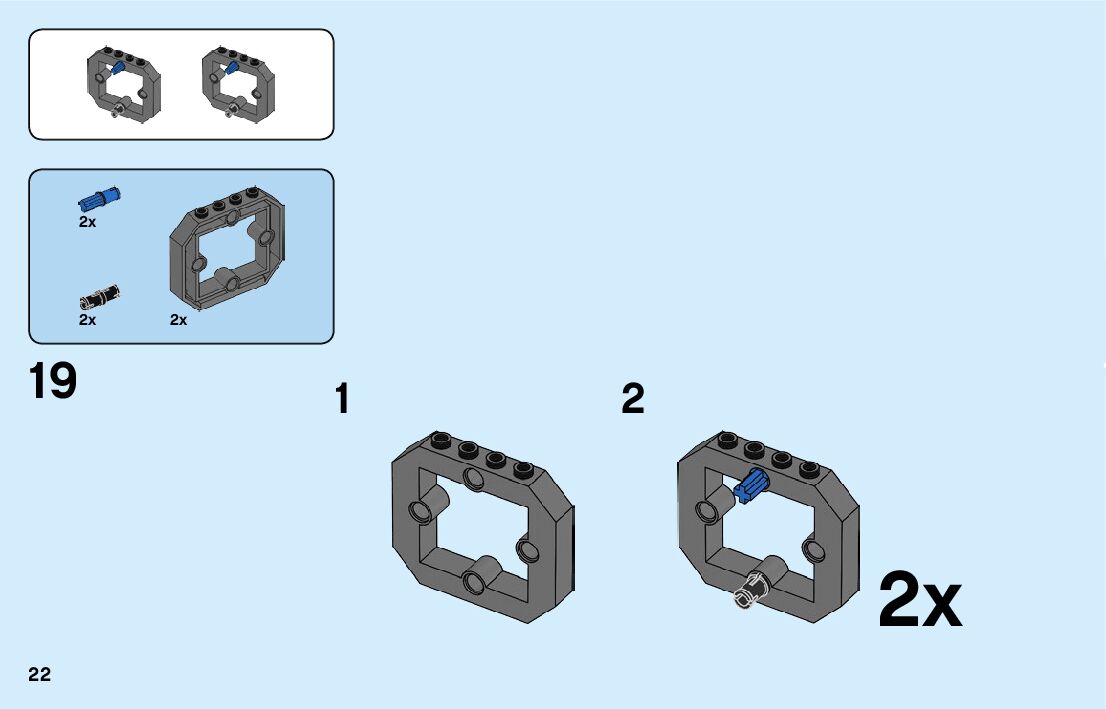 2x

2x

2x

19

1

2

2x

22