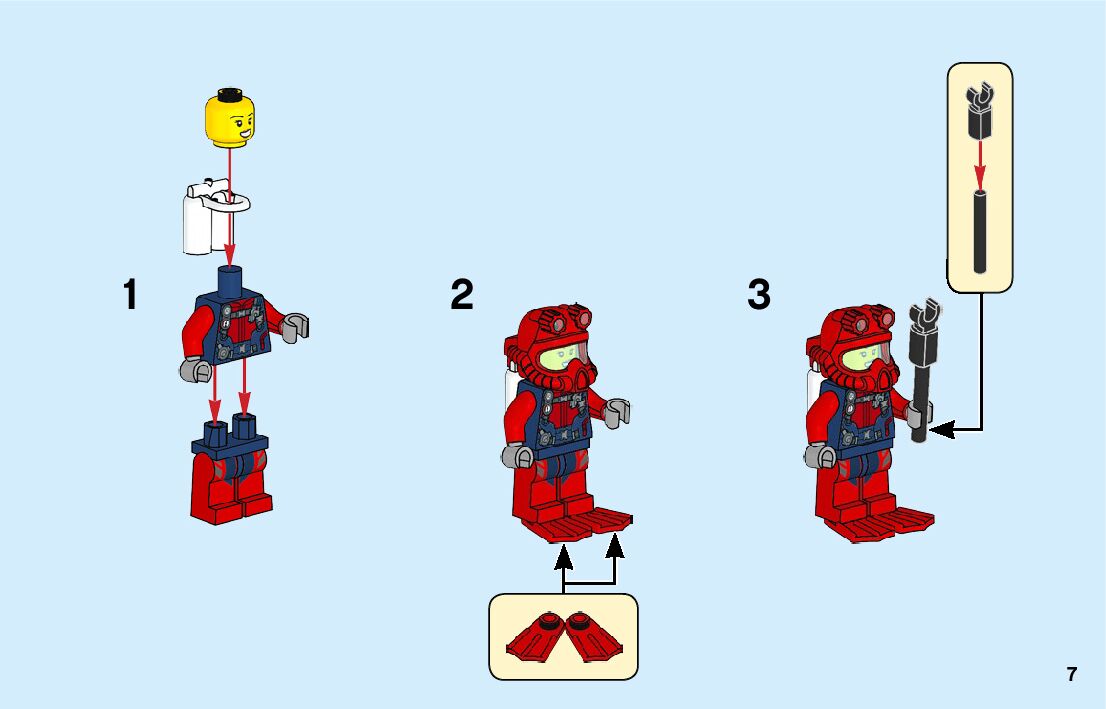 1

2

3

7