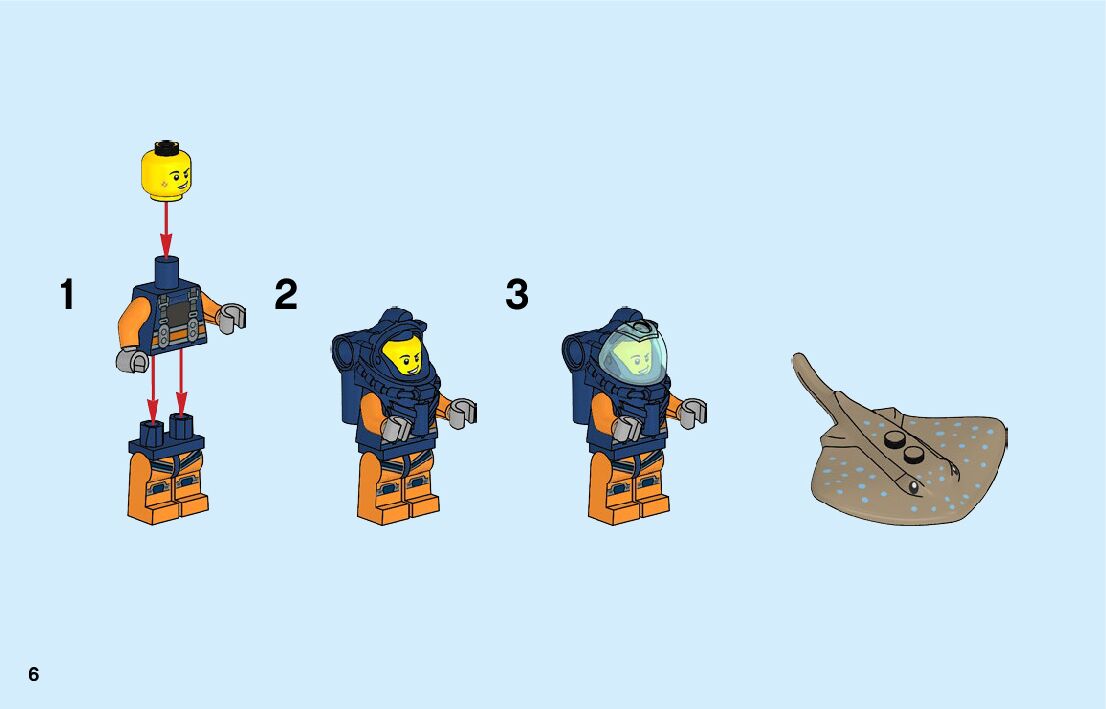 1

2

3

6