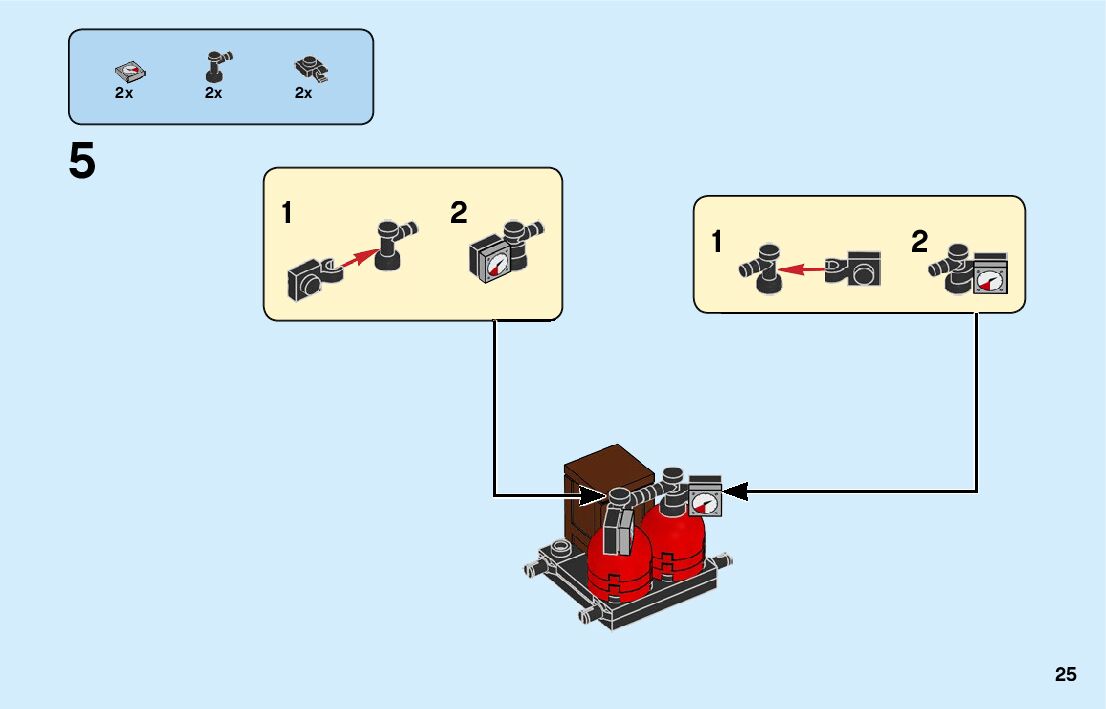 2x 2x 2x

5

1 2

1 2

25