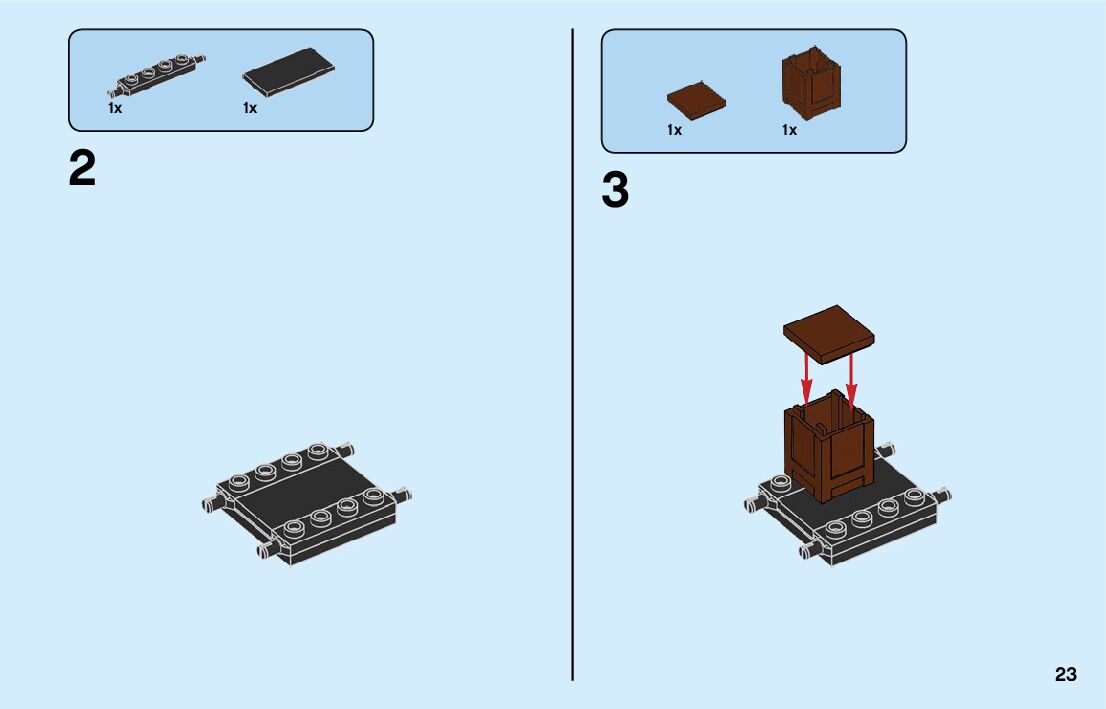 1x
1x

2

1x
1x

3

23