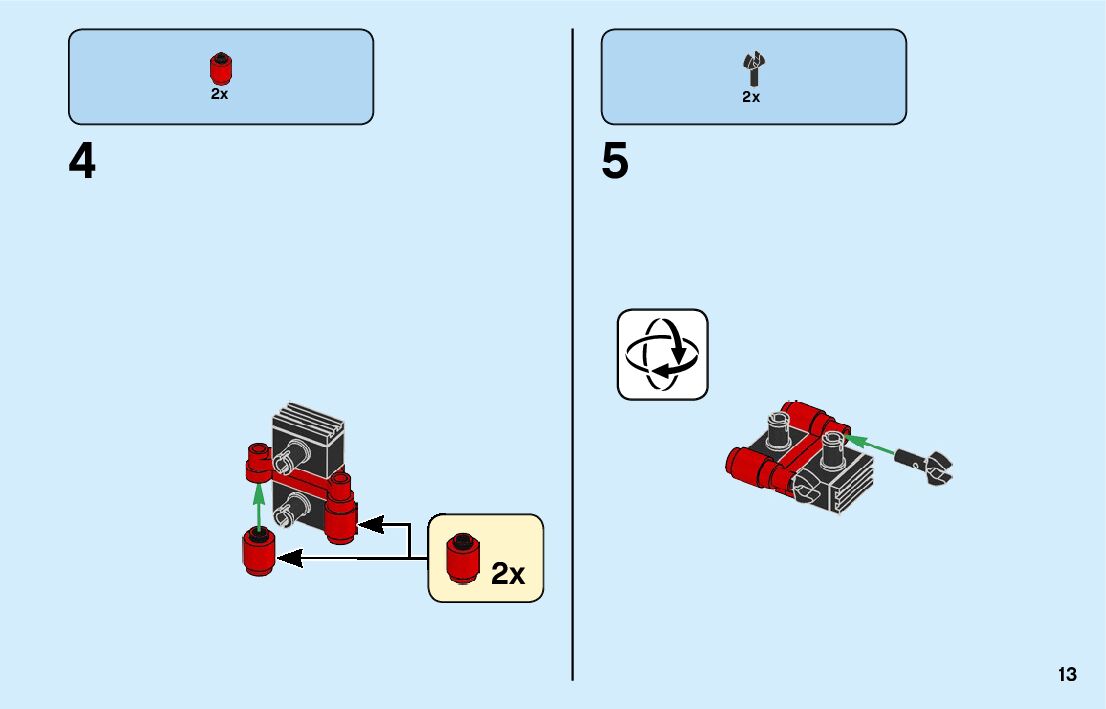 2x

4

2x

2x

5

13