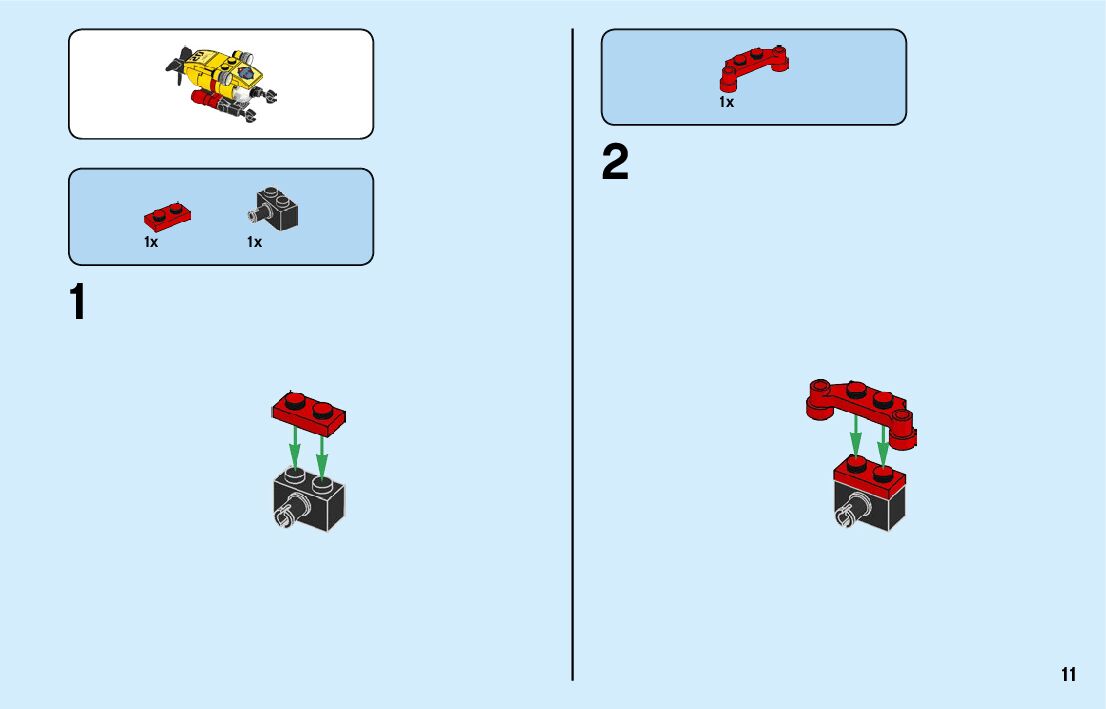 1x 1x

1

1x

2

11