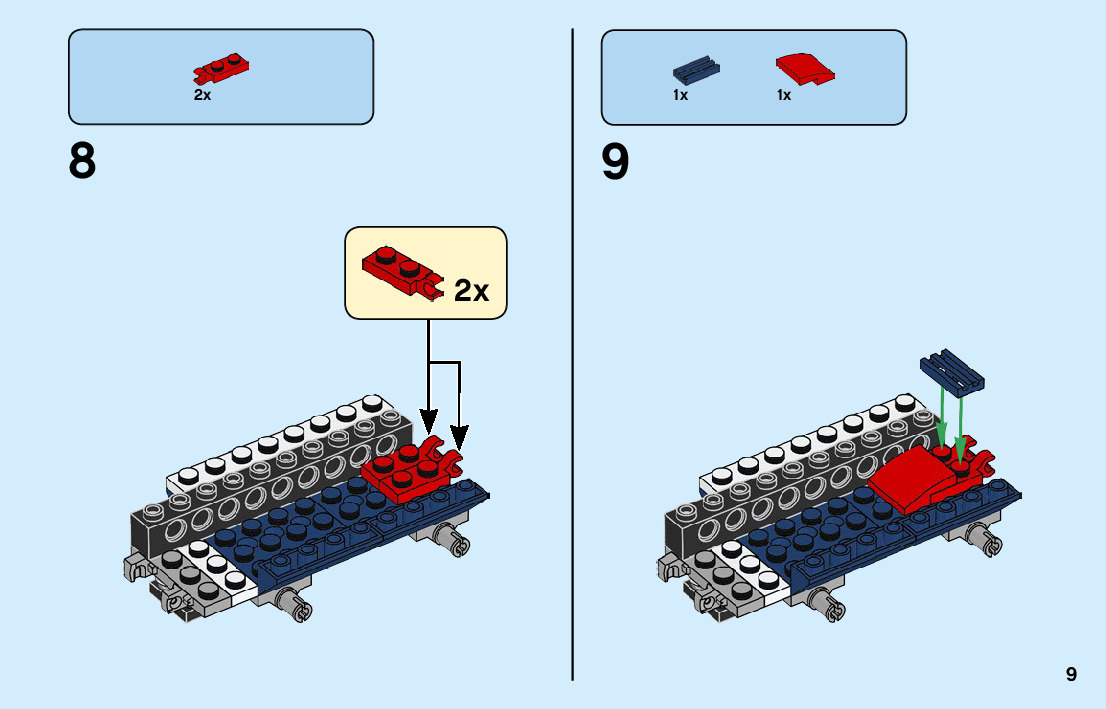 2x

8

2x

1x

1x

9

9