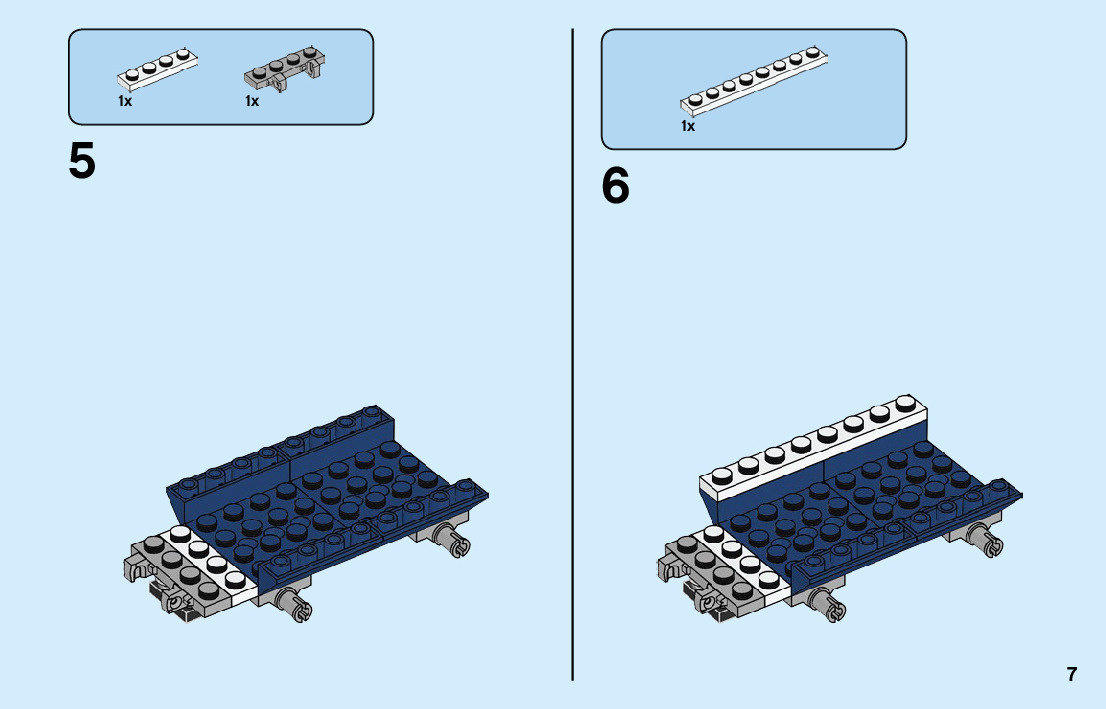 1x 1x

5

1x

6

7