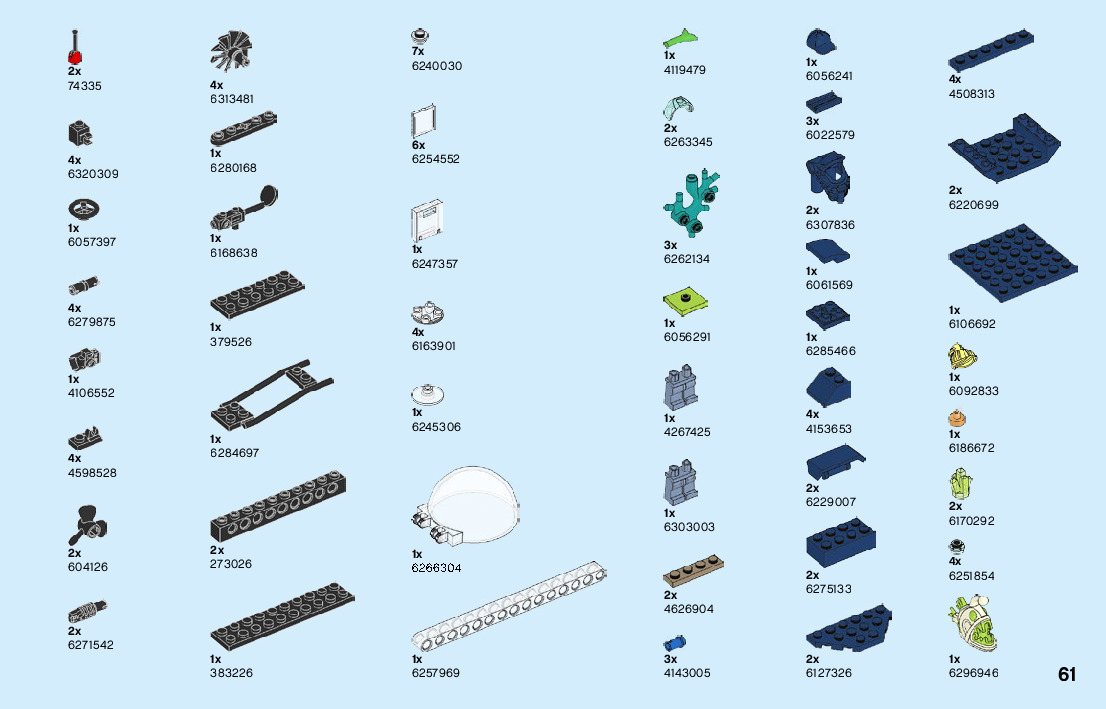 2x
74335

4x
6320309

1x
6057397

4x
6279875

1x
4106552

4x
4598528

2x
604126

2x
6271542

4x
6313481

1x
6280168

1x
6168638

1x
379526

1x
6284697

2x
273026

1x
383226

7x
6240030

6x
6254552

1x
6247357

4x
6163901

1x
6245306

1x
6266304

1x
6257969

1x
4119479

2x
6263345

3x
6262134

1x
6056291

1x
4267425

1x
6303003

2x
4626904

3x
4143005

1x
6056241

3x
6022579

2x
6307836

1x
6061569

1x
6285466

4x
4153653

2x
6229007

2x
6275133

2x
6127326

4x
4508313

2x
6220699

1x
6106692

1x
6092833

1x
6186672

2x
6170292

4x
6251854

1x
6296946

61