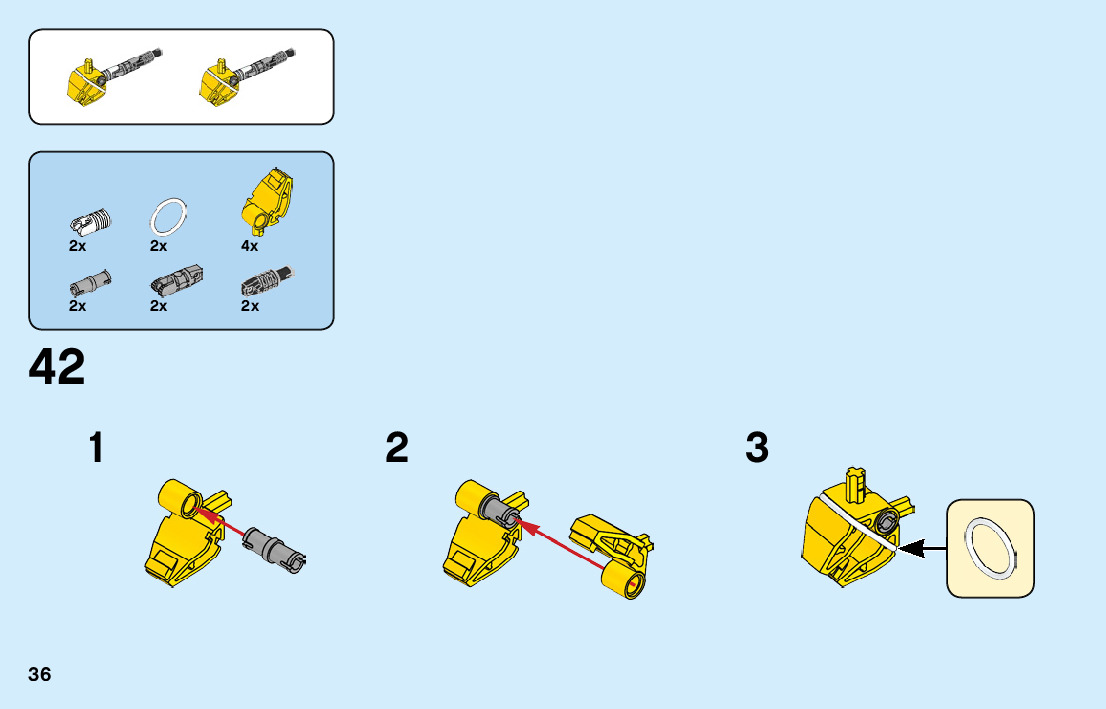 2x
2x
4x
2x
2x
2x

42

1

2

3

36