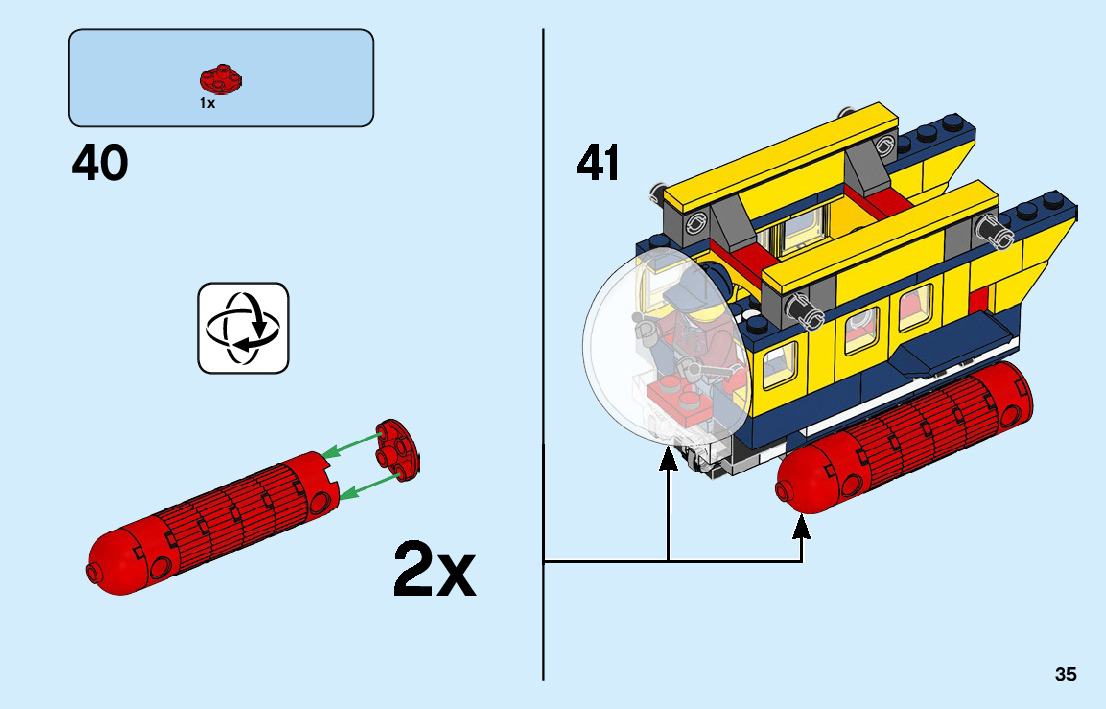 1x

40

2x

41

35