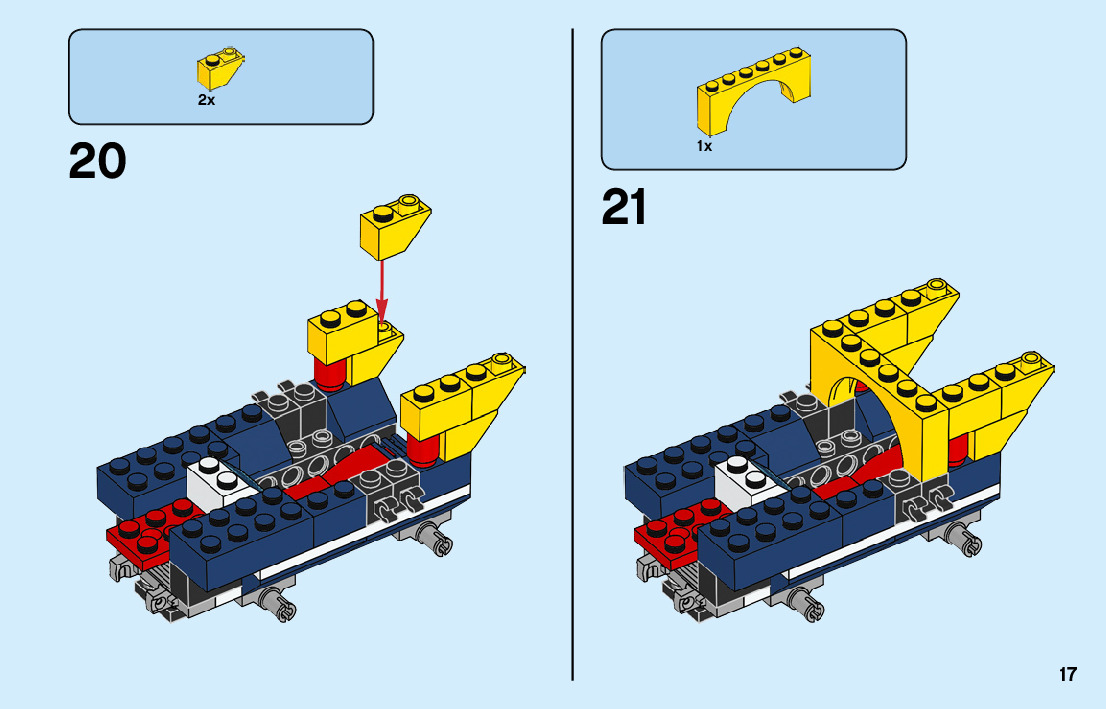 2x

20

1x

21

17