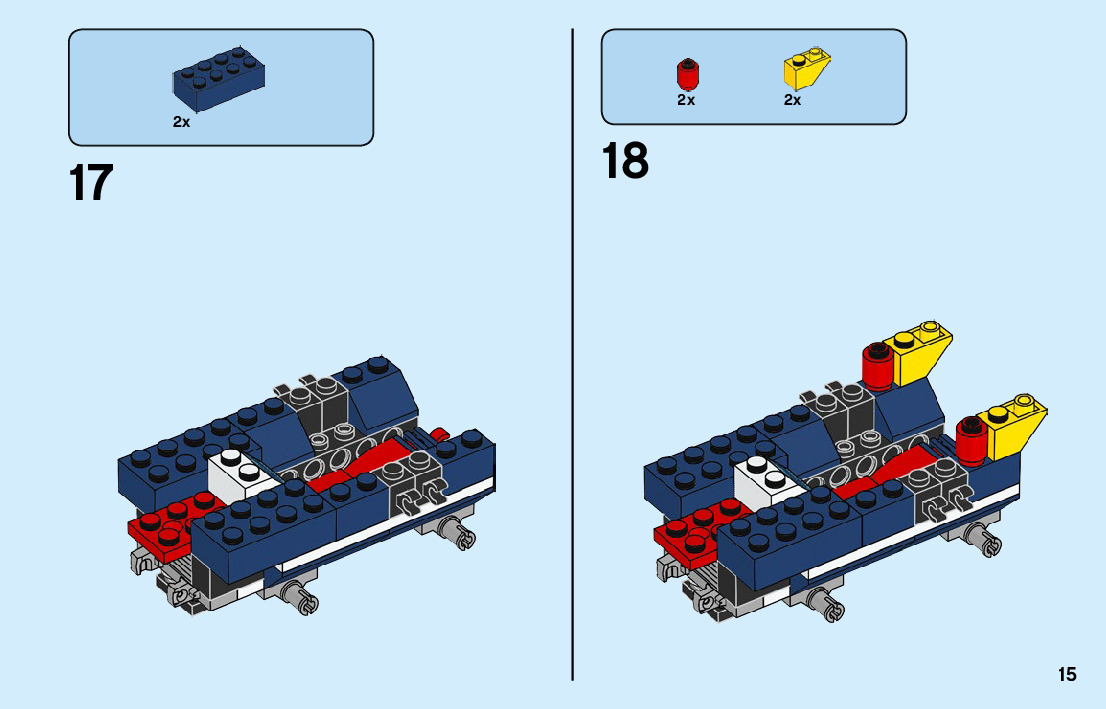 2x

17

2x 2x

18

15