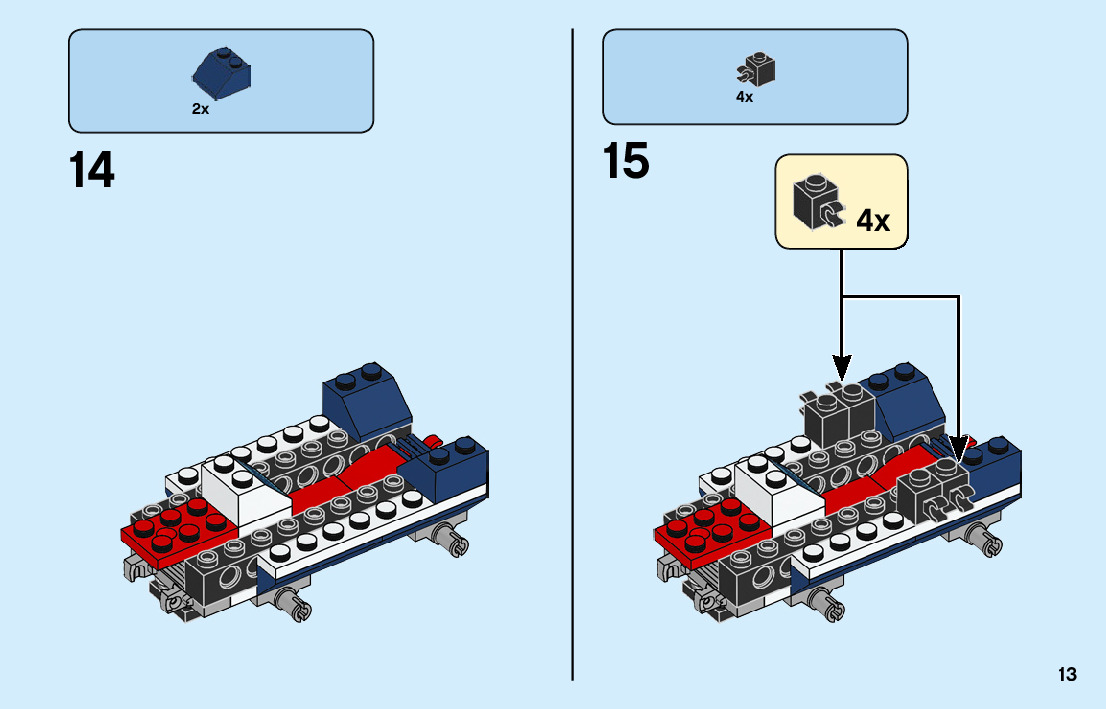 2x

14

4x

15

4x

13