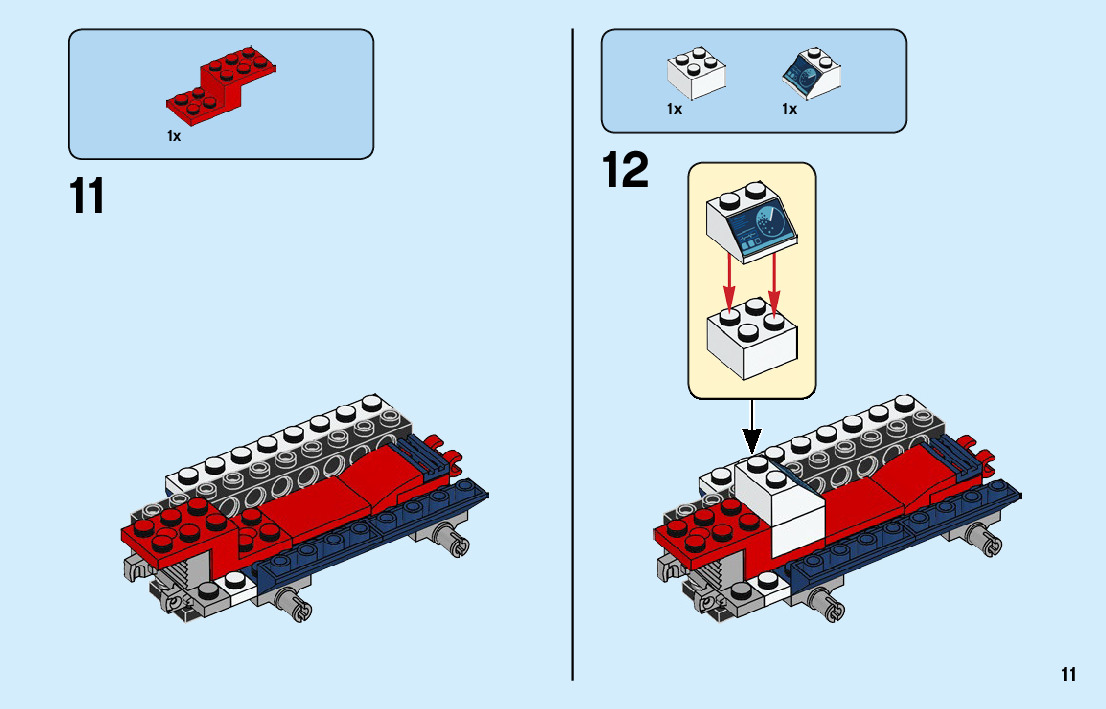 1x

11

1x 1x

12

11