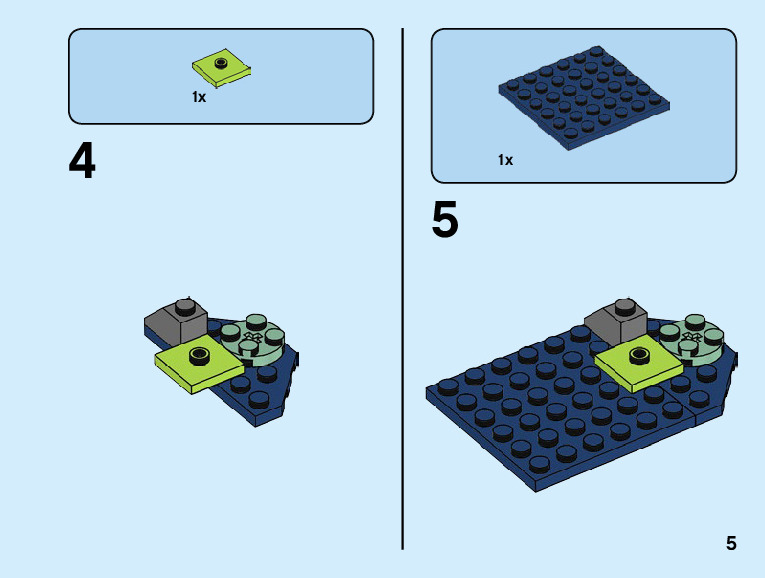 1x

4

1x

5

5