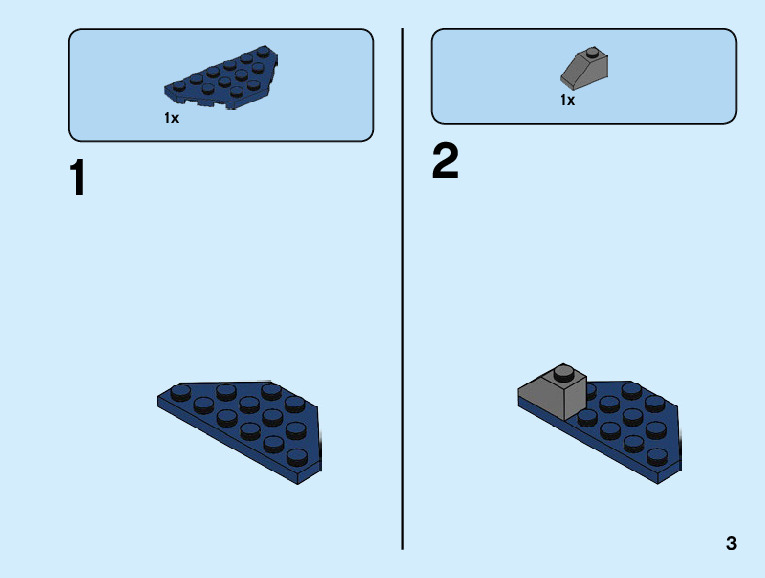 1x

1

1x

2

3