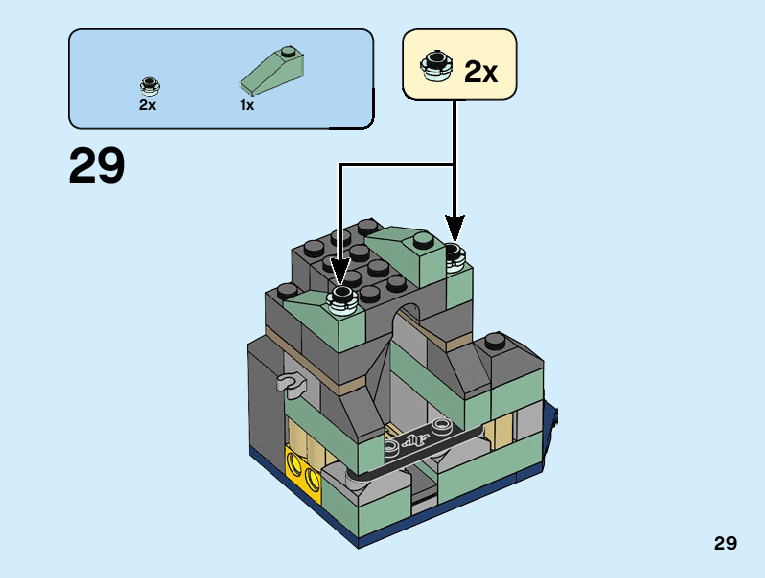 2x
1x

2x

29

29