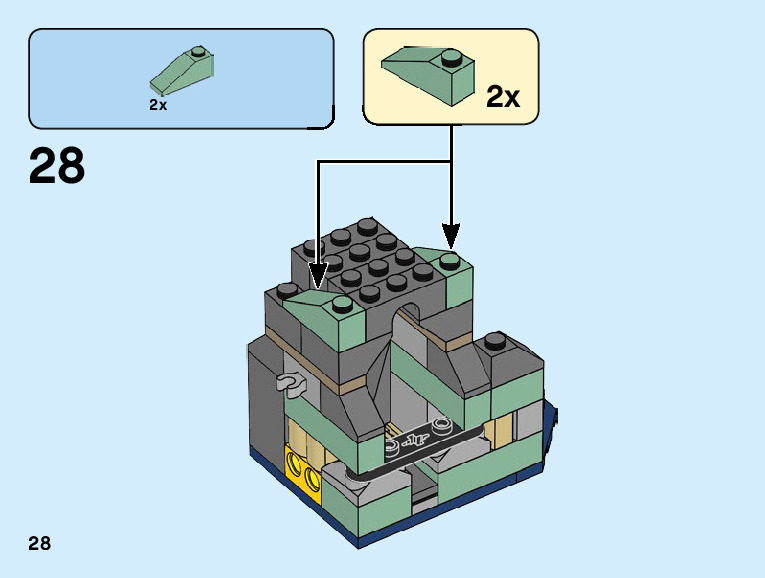 2x

2x

28

28