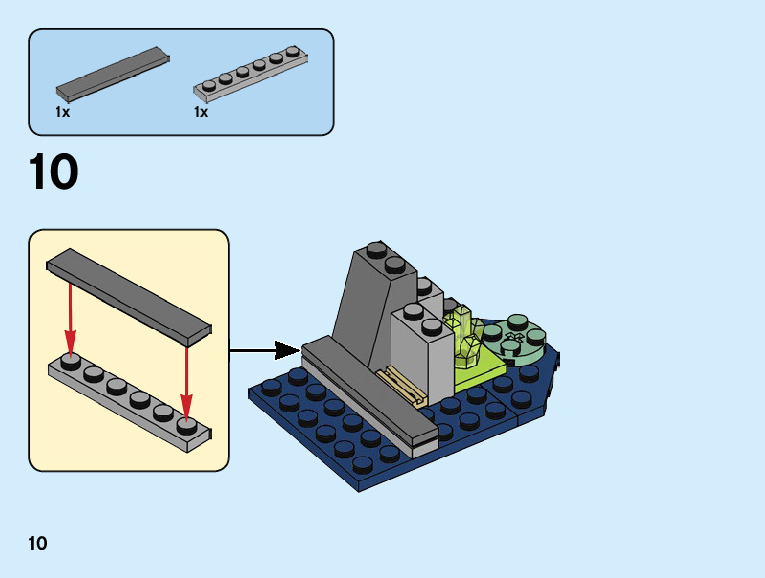 1x
1x

10

10