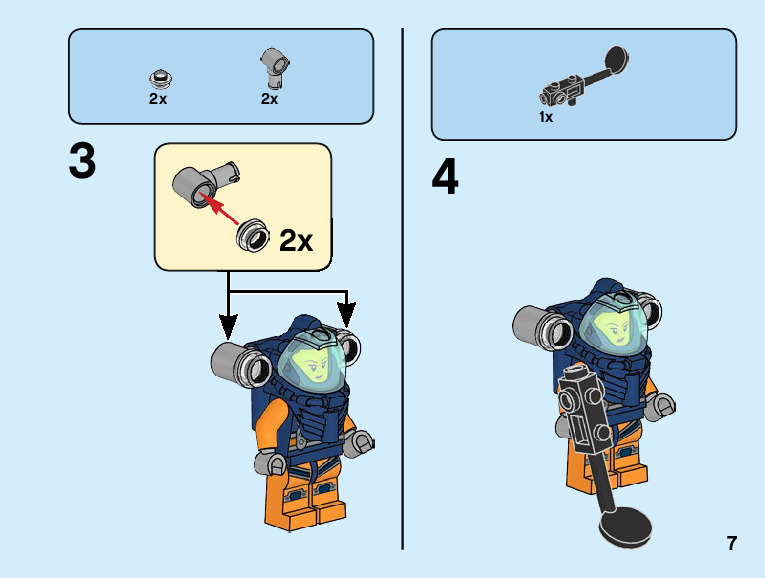 2x 2x

3

2x

1x

4

7