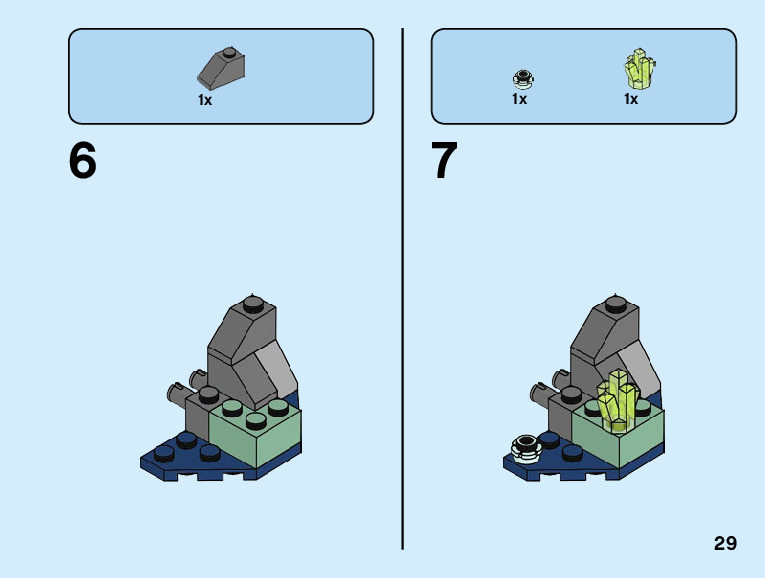 1x

6

1x

1x

7

29