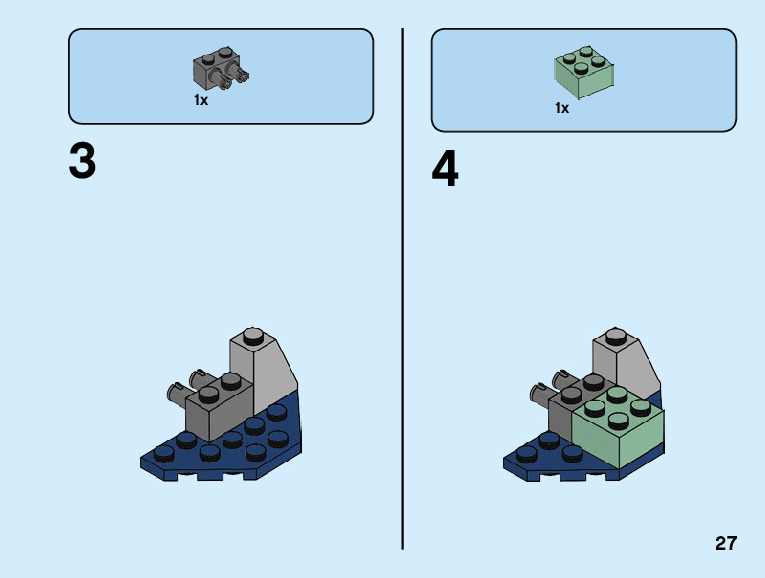 1x

3

1x

4

27