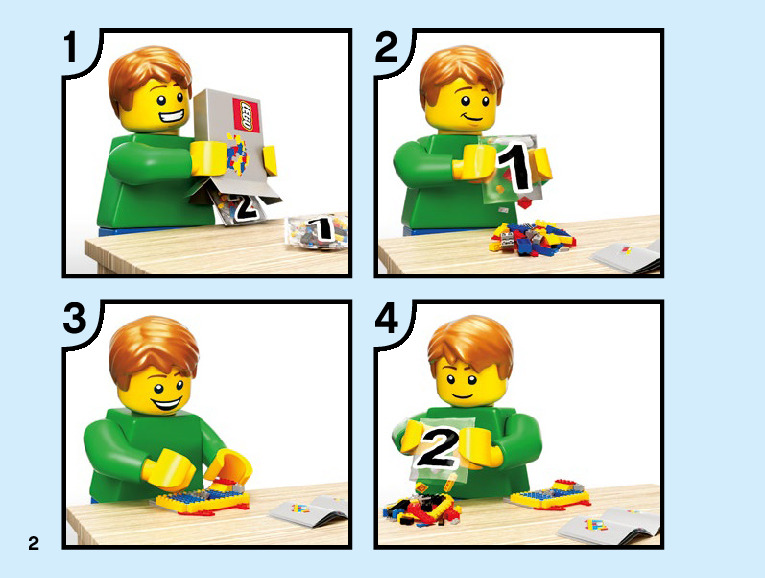 1

LEGO

2

1

2

1

3

4

2

2