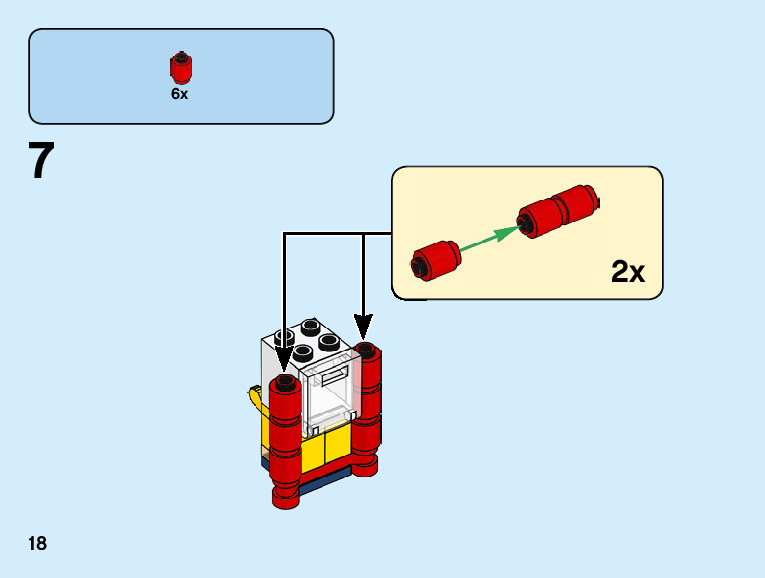 6x

7

2x

18