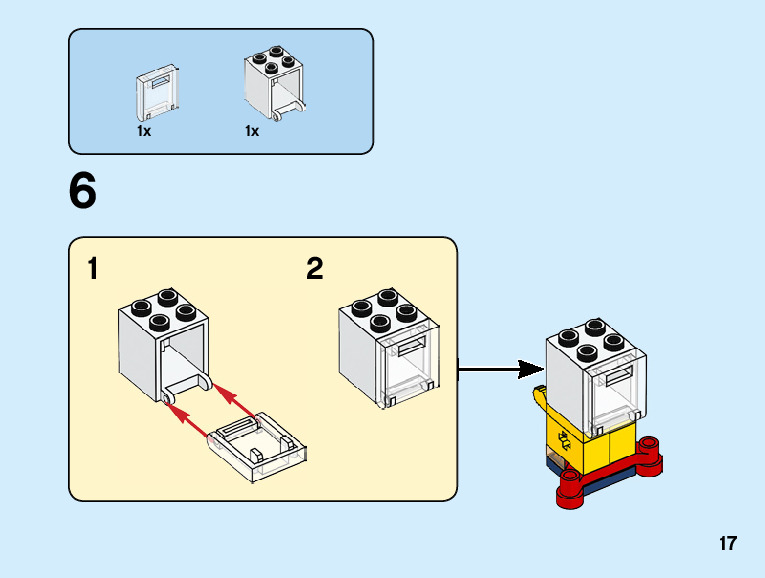 1x
1x

6

1

2

17