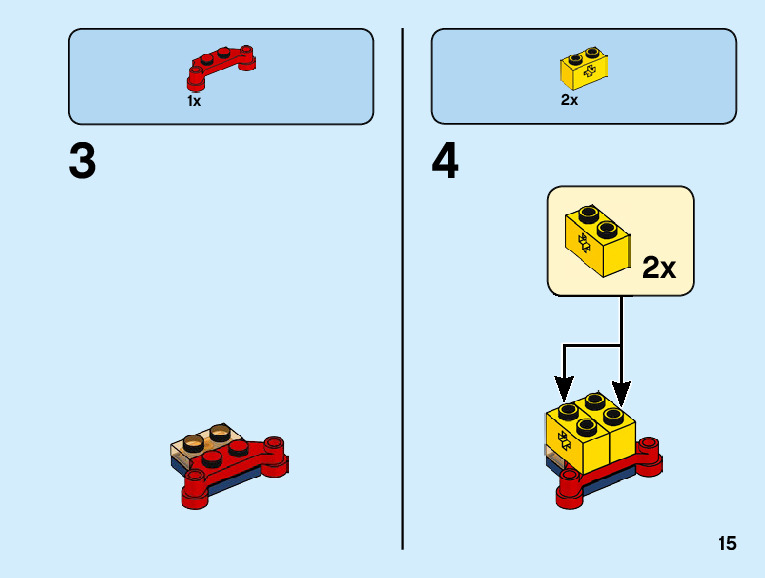 1x

3

2x

4

2x

15