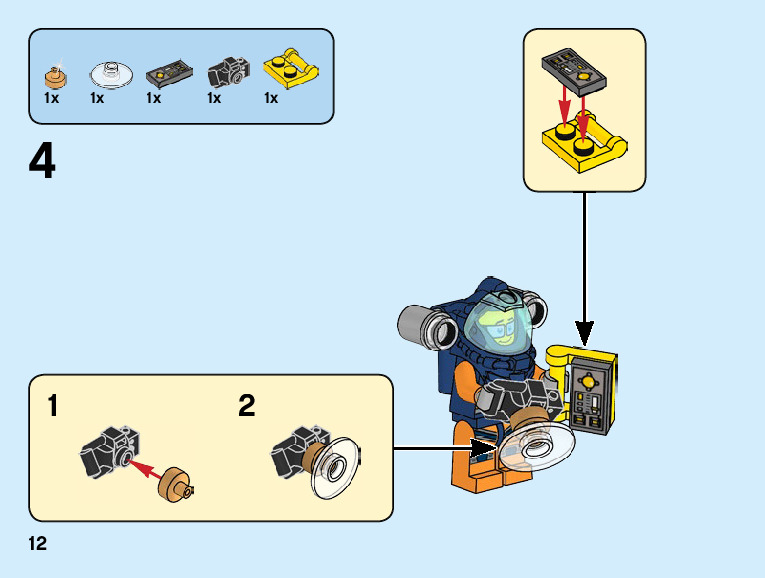 1x 1x 1x 1x 1x

4

1

2

12