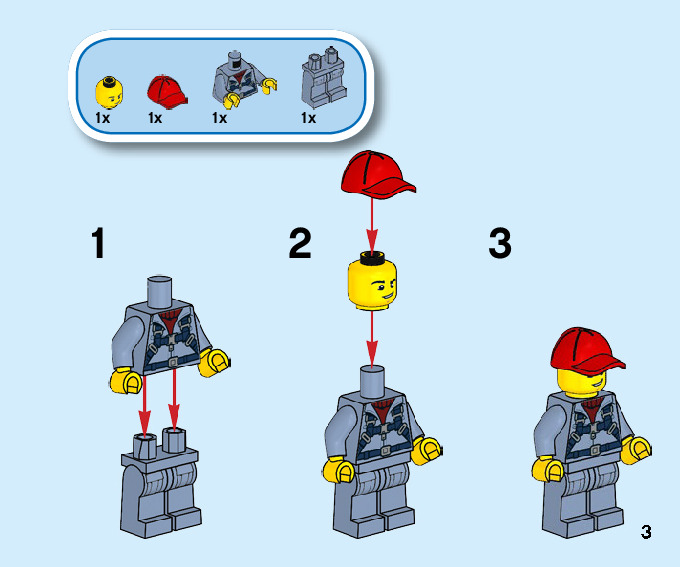 1x 1x 1x 1x

1

2

3

3