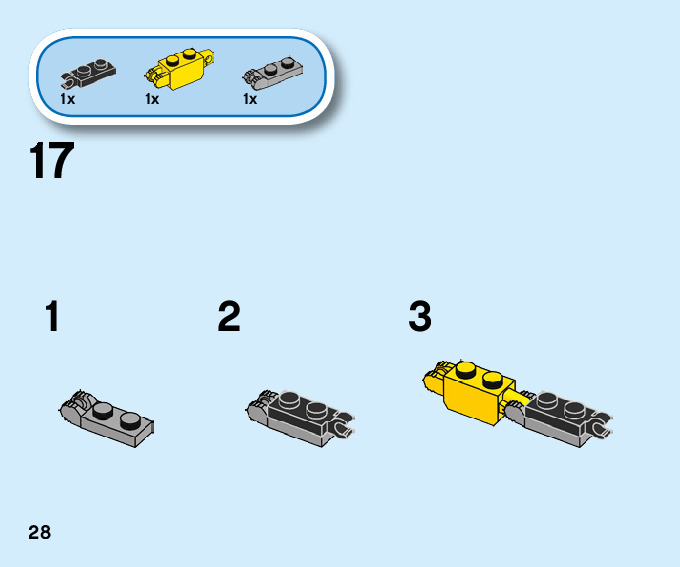 1x 1x 1x

17

1

2

3

28