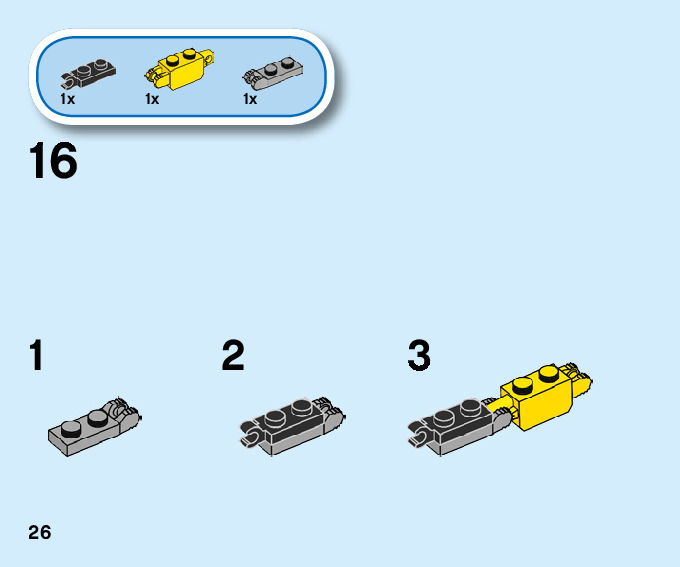 1x 1x 1x

16

1

2

3

26