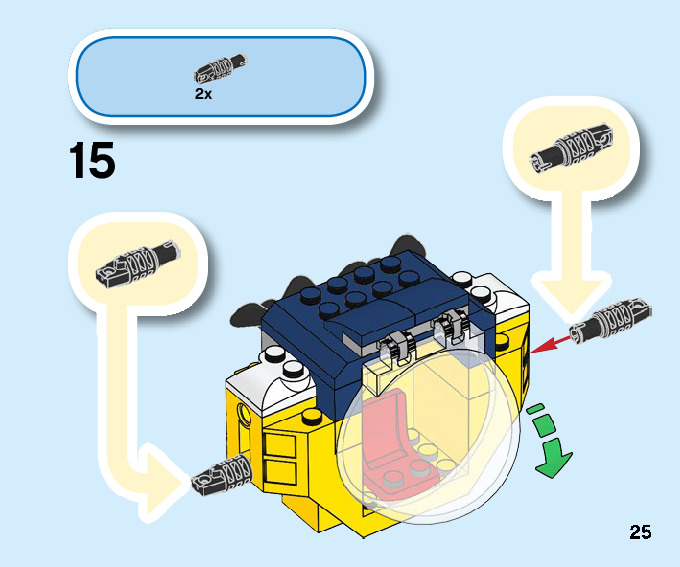 2x

15

25