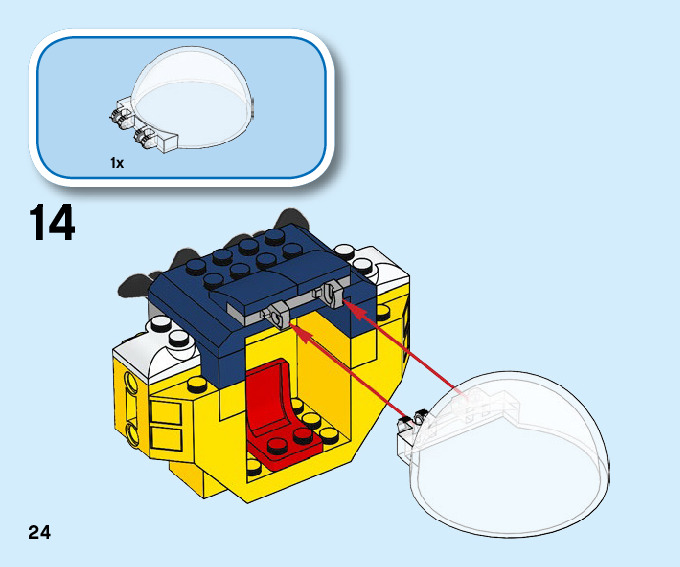 1x

14

24